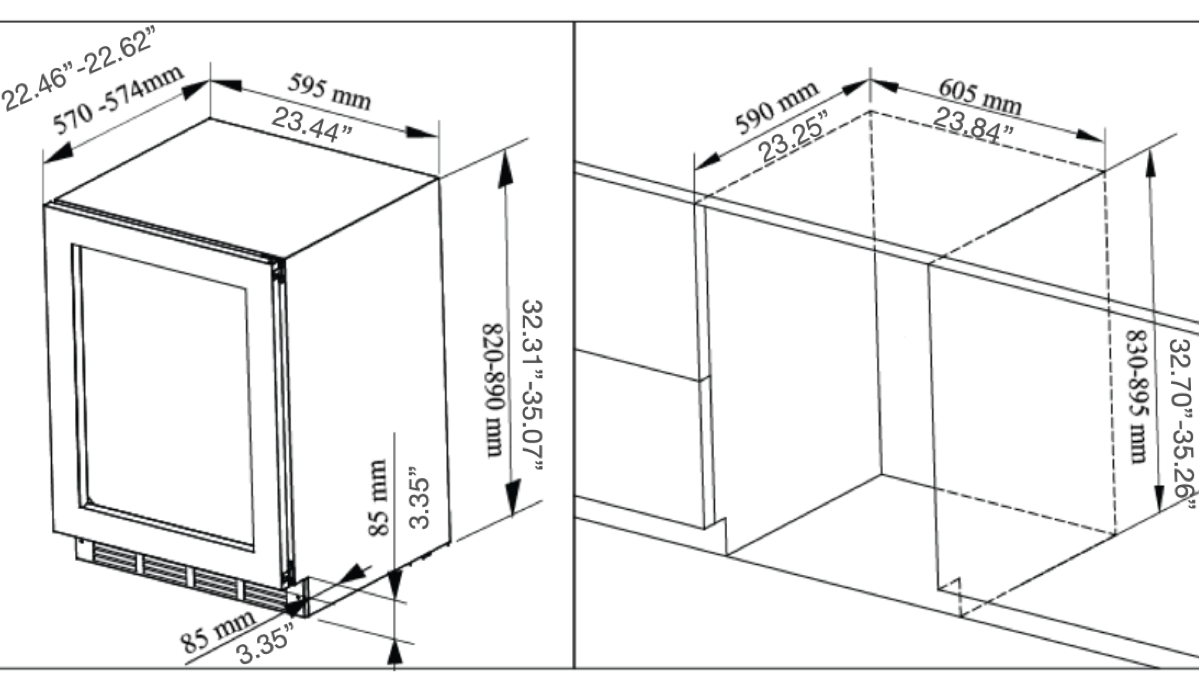 22.46"-22.62"
570 -574mm
595 mm
23.44"
820-890 mm
32.31"-35.07"
85 mm
3.35"
85 mm
3.35"

590 mm
23.25"
605 mm
23.84"
830-895 mm
32.70"-35.26"